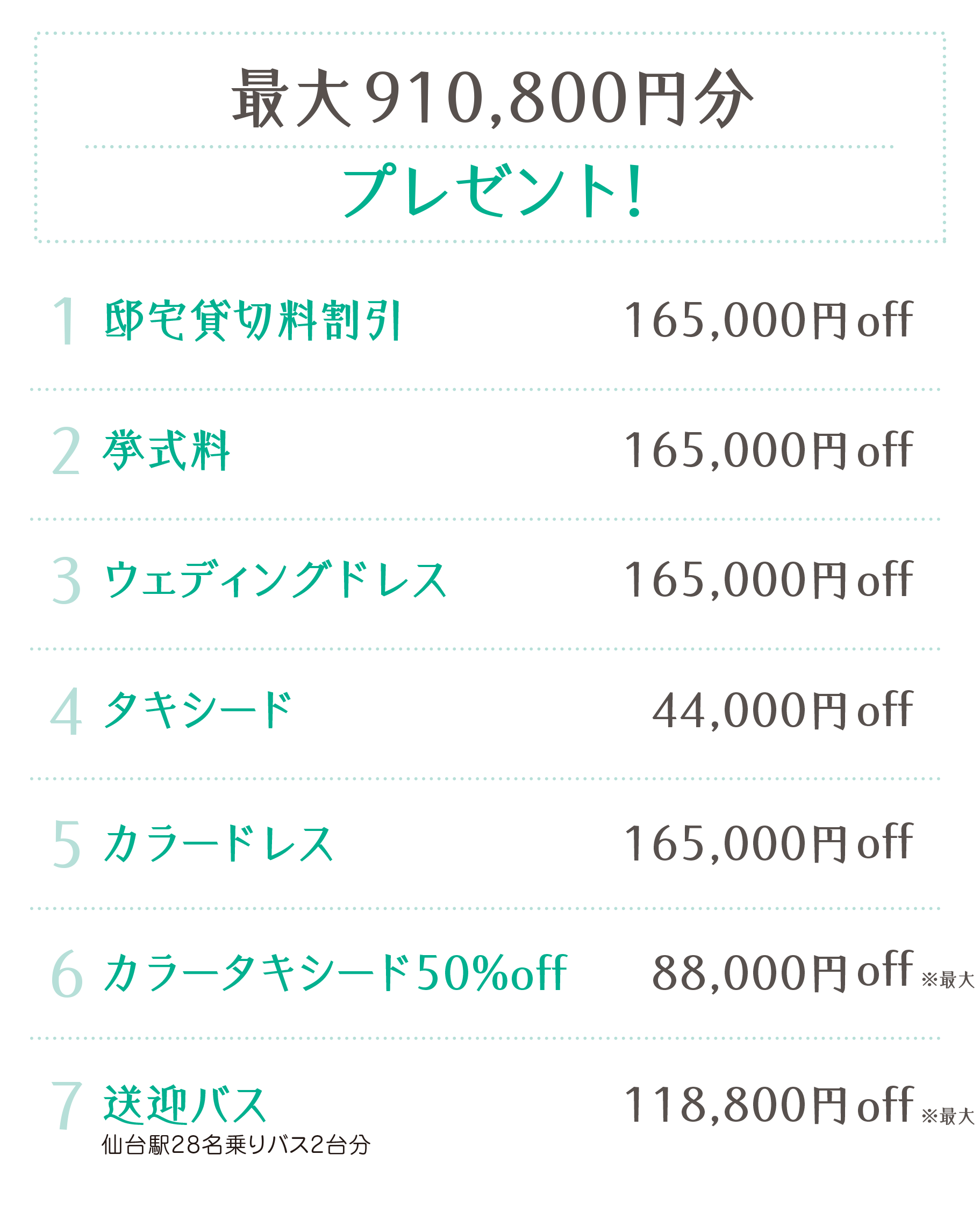 最大910,800円分

プレゼント!

1 邸宅貸切料割引 165,000円off

2 挙式料 165,000円off

3 ウェディングドレス 165,000円off

4 タキシード 44,000円off

5 カラードレス 165,000円off

6 カラータキシード50%off 88,000円off ※最大

7 送迎バス 118,800円off ※最大
仙台駅28名乗りバス2台分